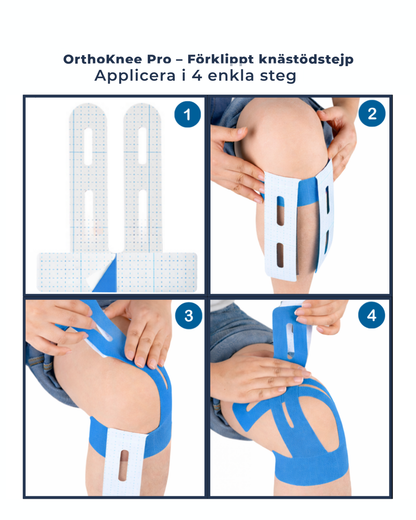 OrthoKnee Pro – Förklippt knästödstejp
Applicera i 4 enkla steg

1

2

3

4